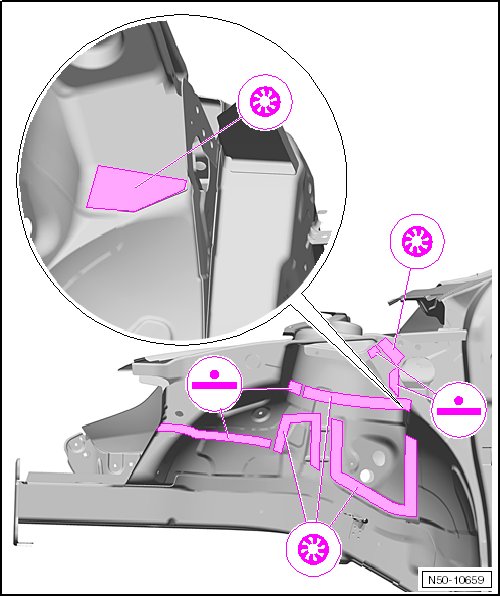 N50-10659