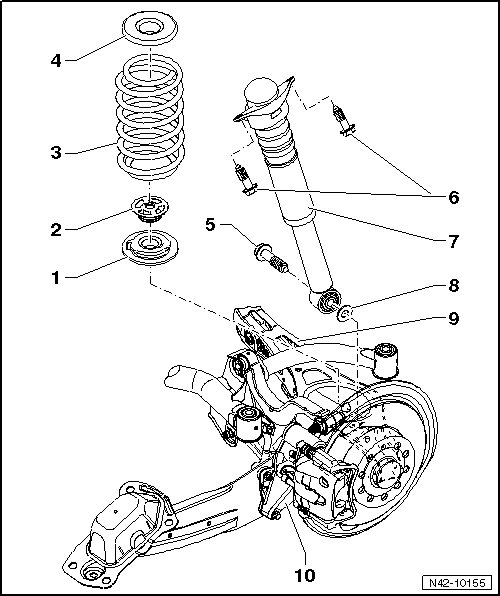 4
3
2
1
5
6
7
8
9
10
N42-10155