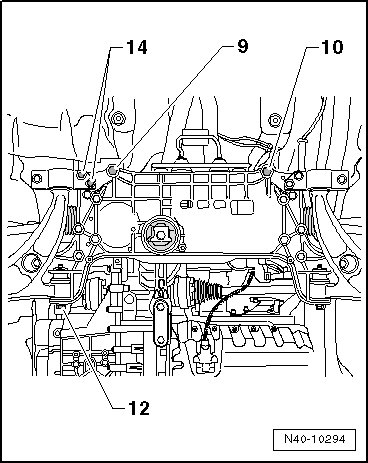 14
9
10
12
N40-10294