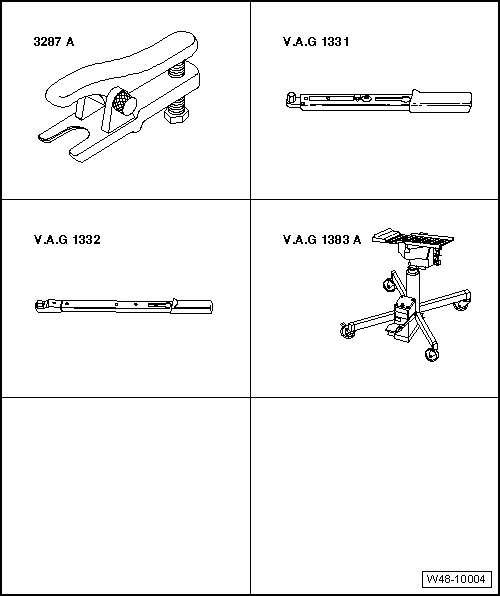 3287 A

V.A.G 1331

V.A.G 1332

V.A.G 1383 A

W48-10004