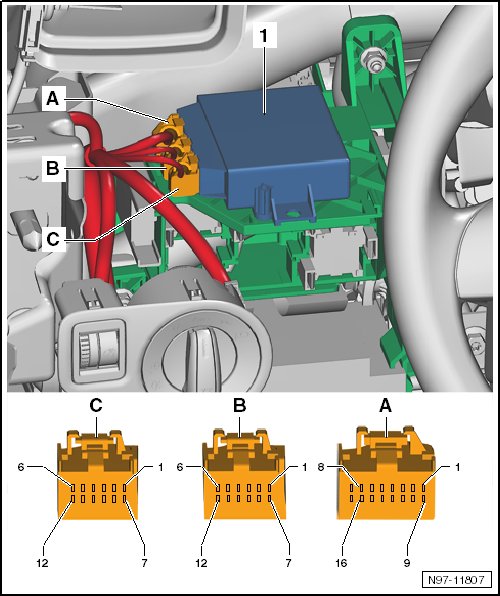 1

A

B

C

C

6
1
12
7

B

6
1
12
7

A

8
1
16
9

N97-11807