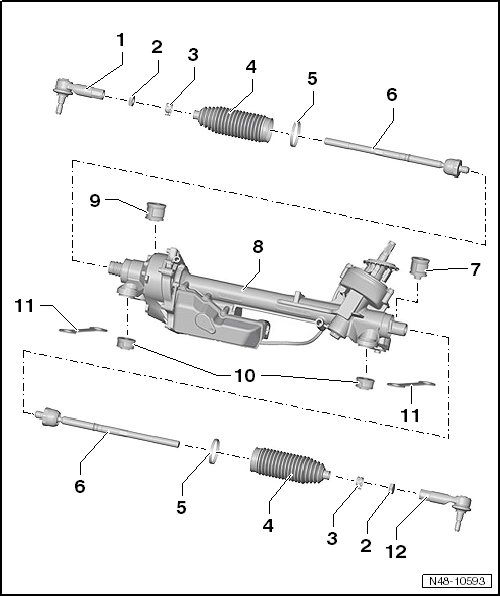 1
2
3
4
5
6
9
8
7
11
10
11
6
5
4
3
2
12
N48-10593