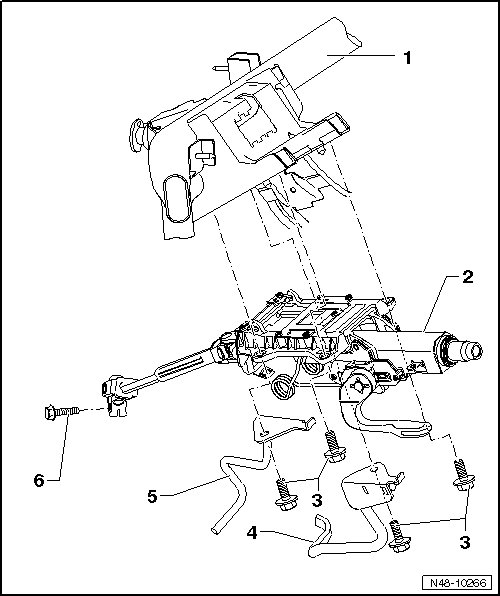 1
2
6
5
3
4
3
N48-10266