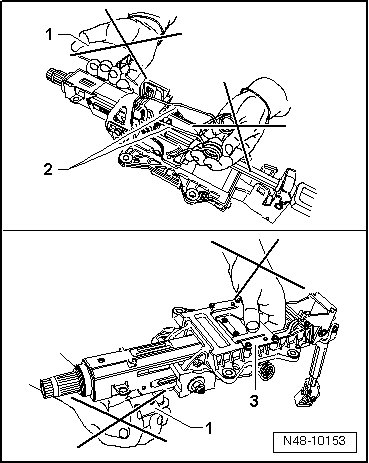 1
2
3
1
N48-10153