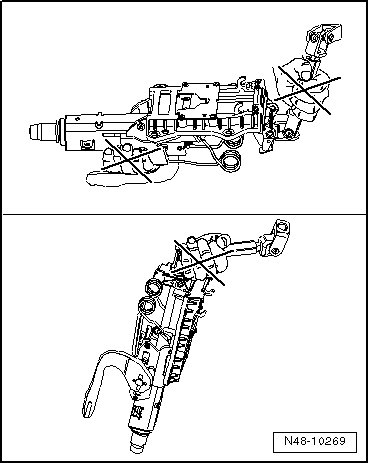 N48-10269