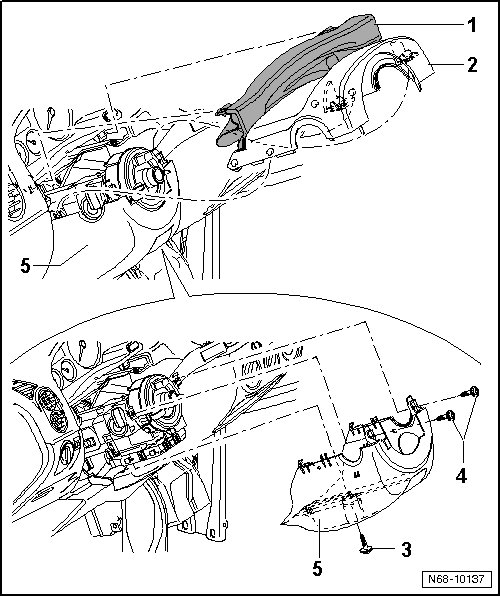 1
2
5
4
3
5
N68-10137