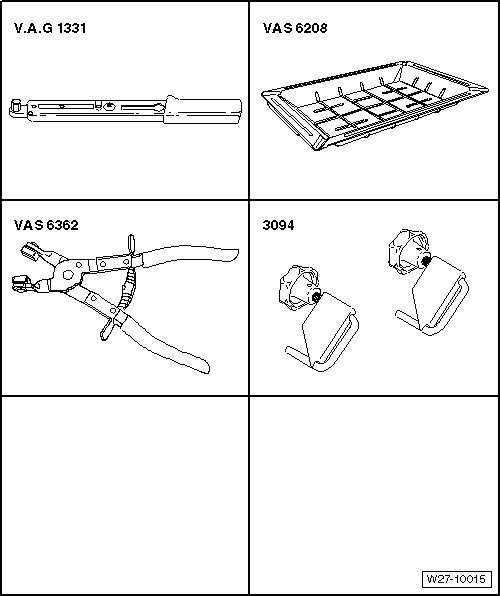 V.A.G 1331

VAS 6208

VAS 6362

3094

W27-10015