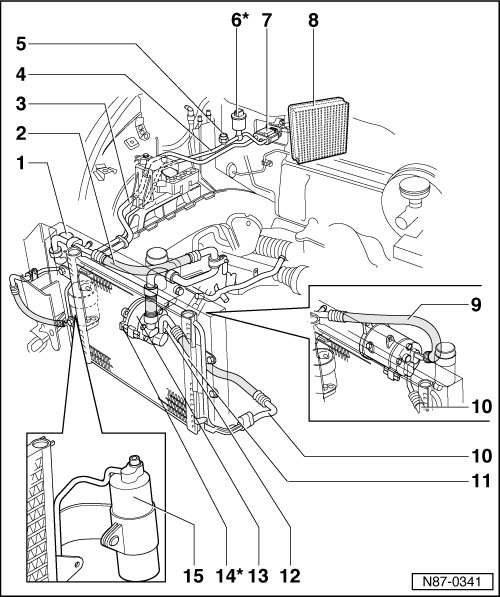 6*
7
8
5
4
3
2
1
9
10
10
11
15
14*
13
12
N87-0341