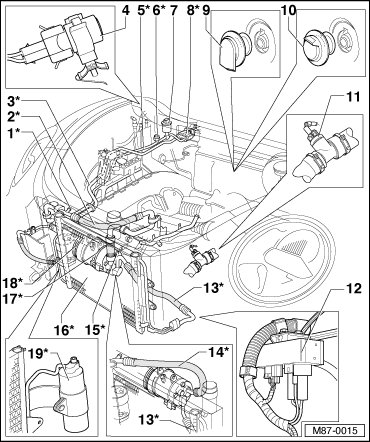 4
5*
6*
7
8*
9
10
3*
2*
1*
11
18*
17*
16*
15*
13*
12
19*
14*
13*
M87-0015