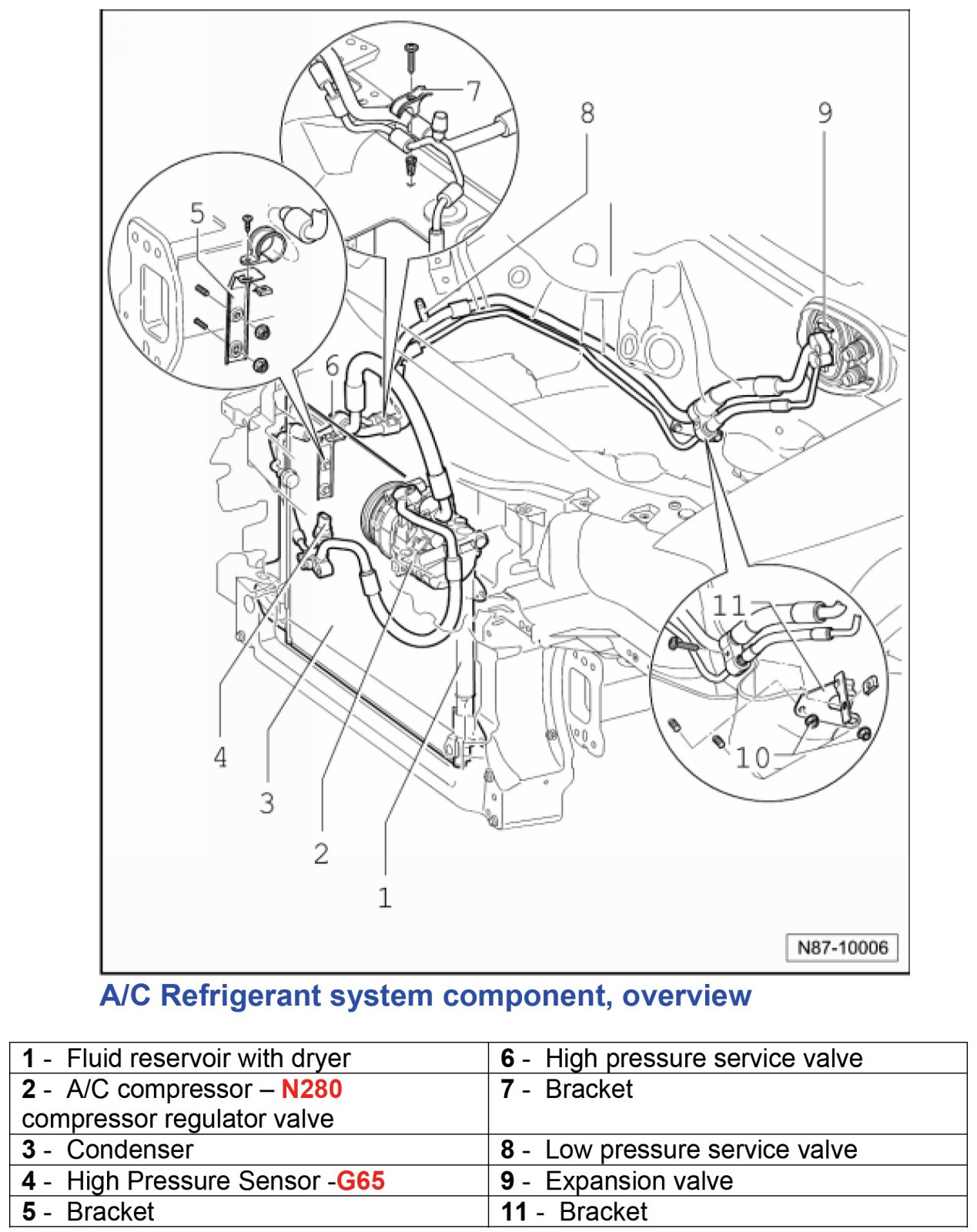 7
8
9
5
6
11
10
4
3
2
1
N87-10006

A/C Refrigerant system component, overview

| 1 - Fluid reservoir with dryer | 6 - High pressure service valve |
|---|---|
| 2 - A/C compressor – N280 compressor regulator valve | 7 - Bracket |
| 3 - Condenser | 8 - Low pressure service valve |
| 4 - High Pressure Sensor -G65 | 9 - Expansion valve |
| 5 - Bracket | 11 - Bracket |