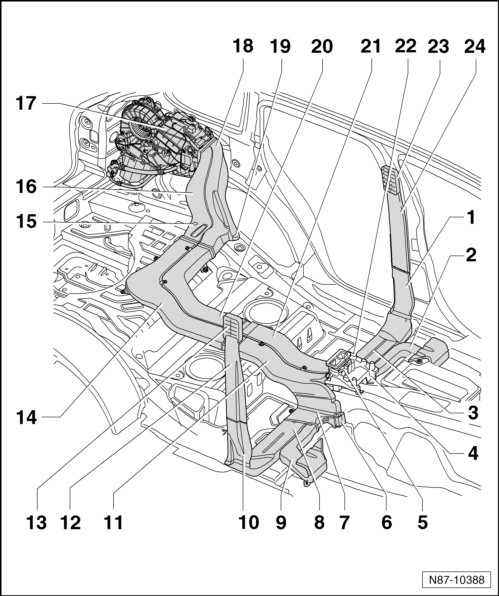 18 19 20 21 22 23 24
17
16
15
1
2
14
3
4
13 12 11 10 9 8 7 6 5
N87-10388