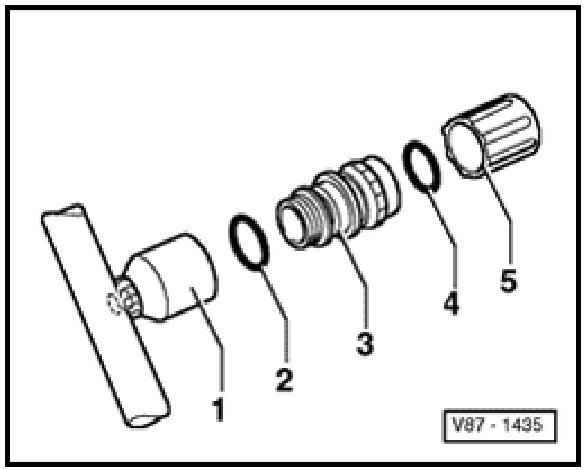 1
2
3
4
5
V87 - 1435