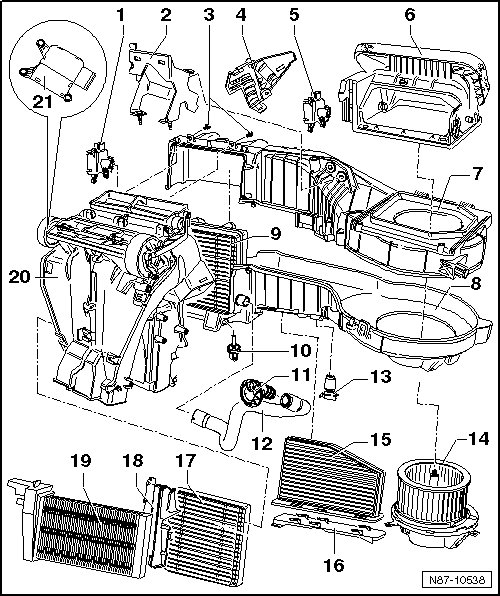 1
2
3
4
5
6
21
7
9
20
8
10
11
13
12
15
14
19
18
17
16
N87-10538