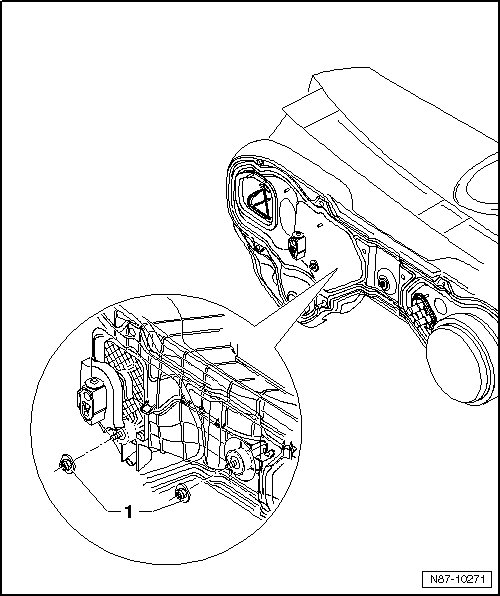 1

N87-10271