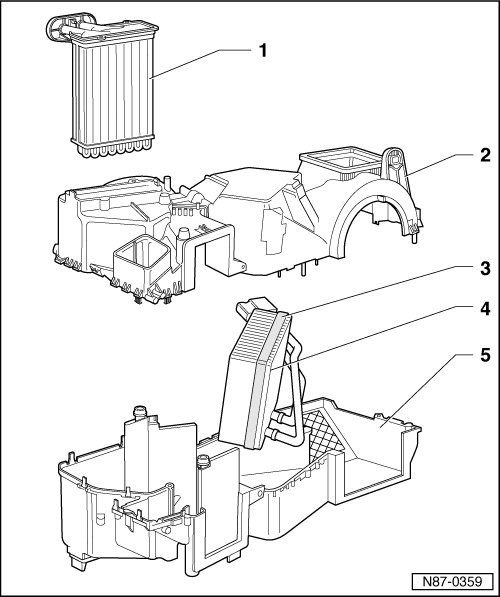 1
2
3
4
5
N87-0359