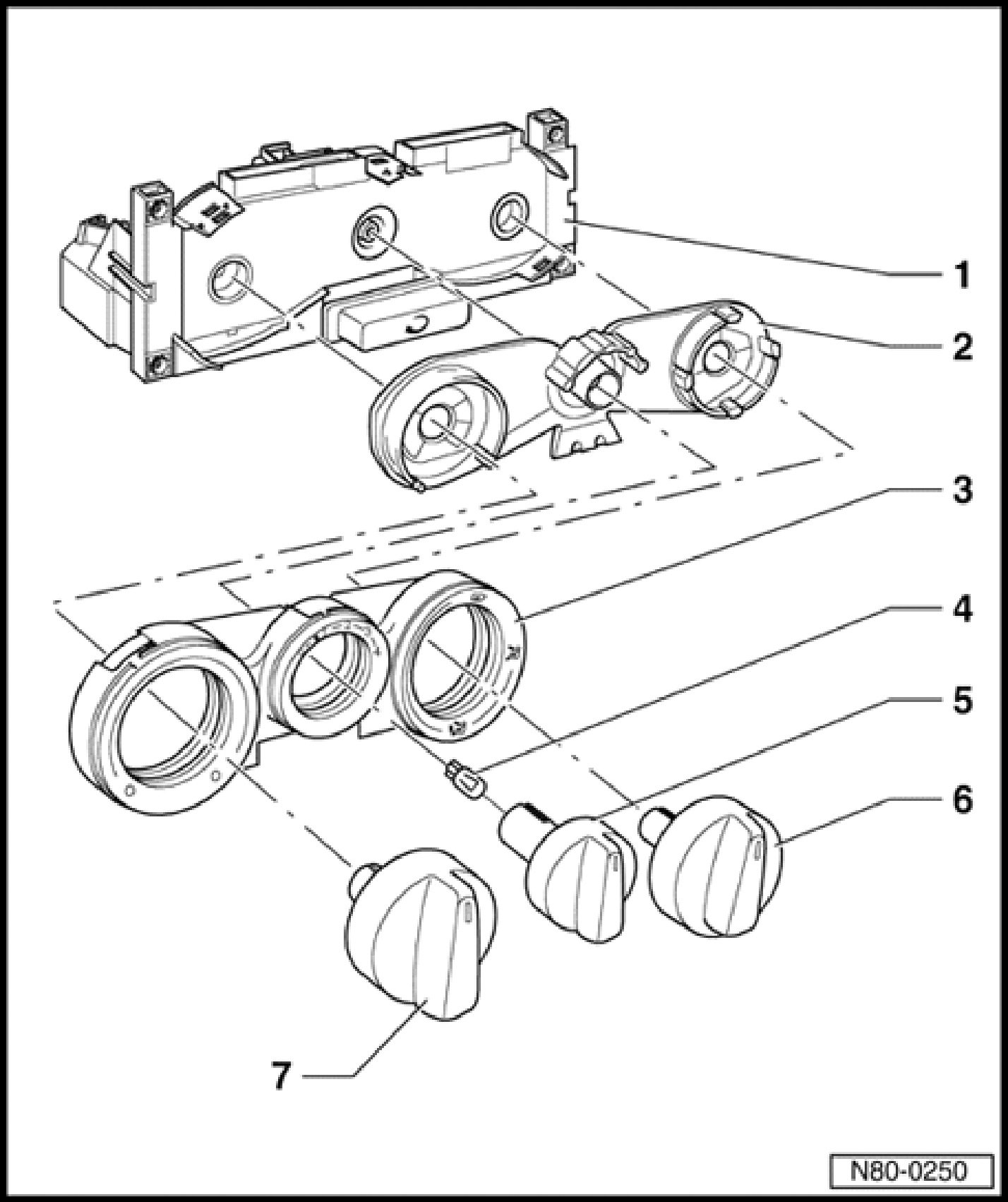 1
2
3
4
5
6
7
N80-0250