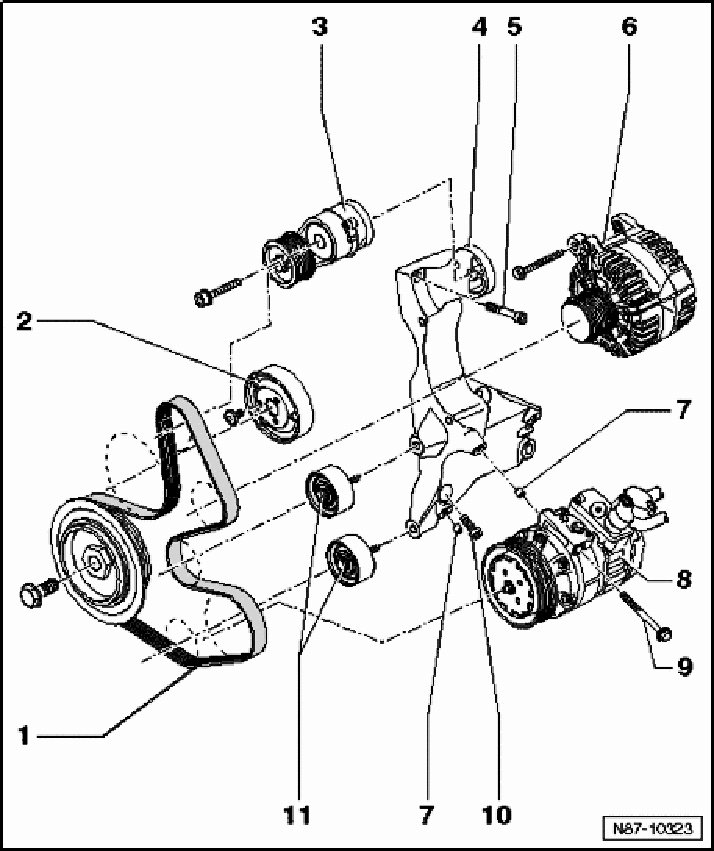 3
4
5
6
2
7
8
9
1
11
7
10
N87-10323