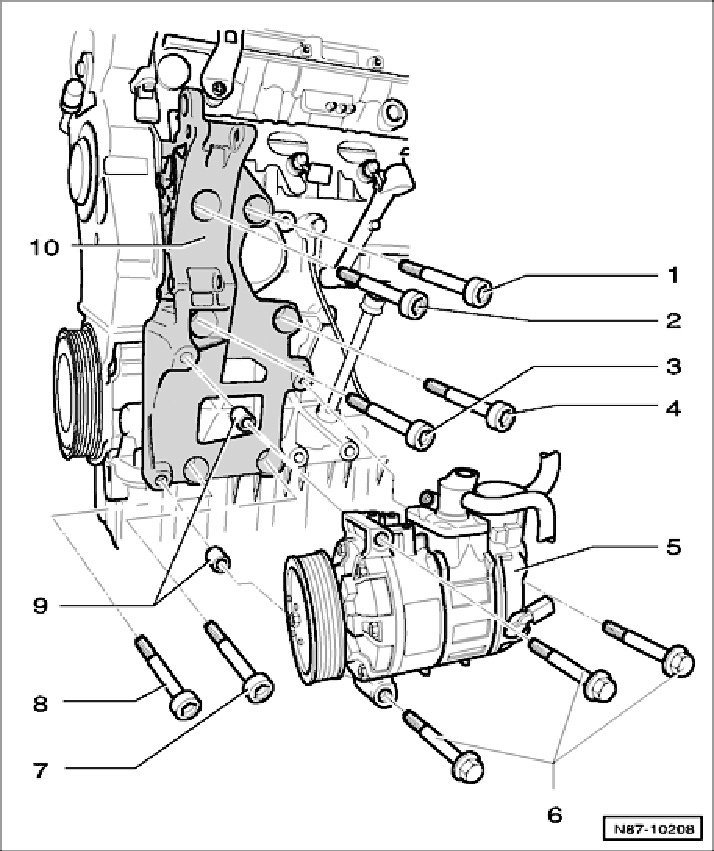 10
1
2
3
4
5
9
8
7
6
N87-10208