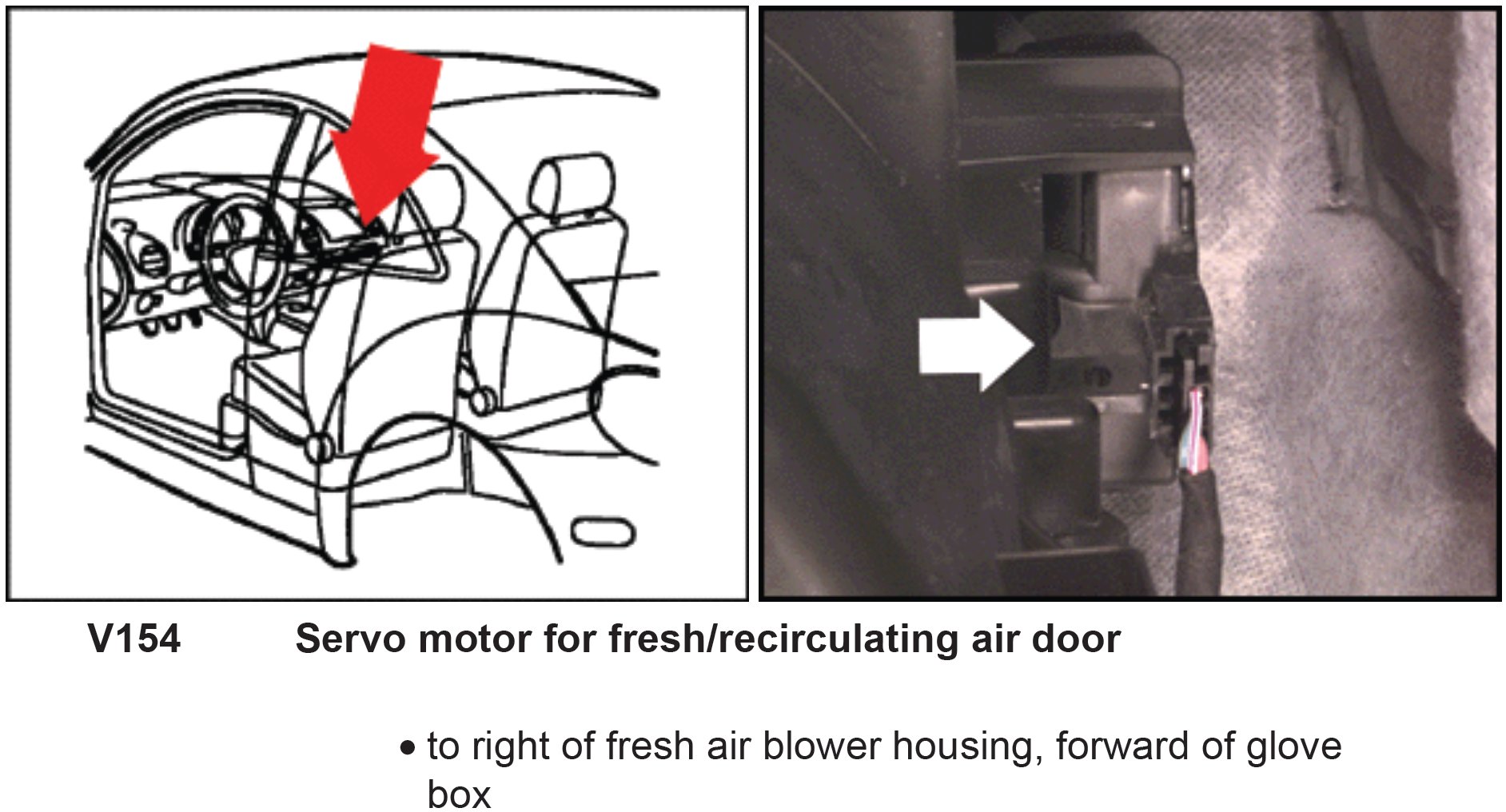 V154 Servo motor for fresh/recirculating air door

• to right of fresh air blower housing, forward of glove box