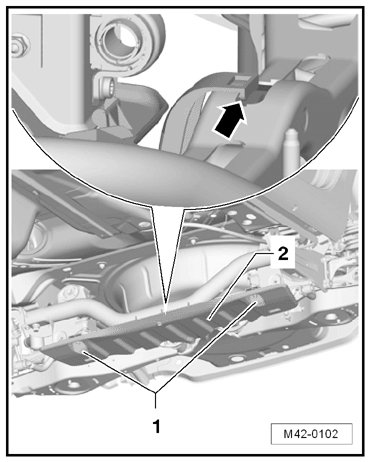 2
1
M42-0102