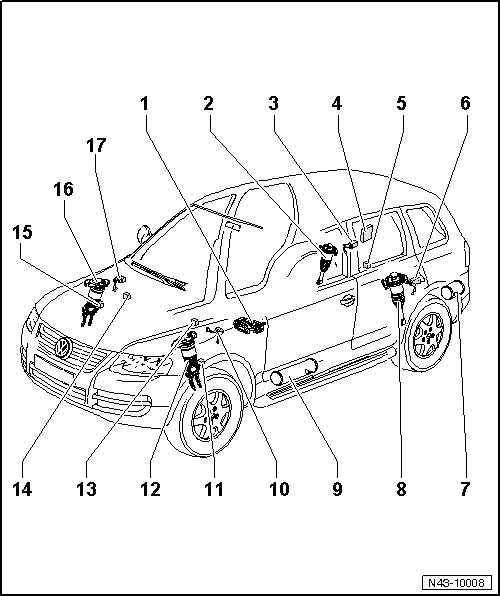 1
2
3
4
5
6
17
16
15
14
13
12
11
10
9
8
7
N43-10008