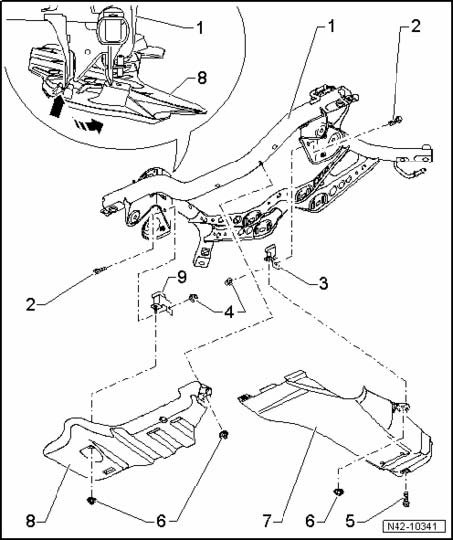 1
8
1
2
2
9
4
3
8
6
7
6
5
N42-10341