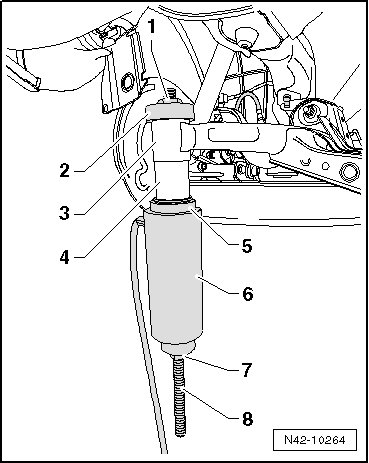 1
2
3
4
5
6
7
8
N42-10264