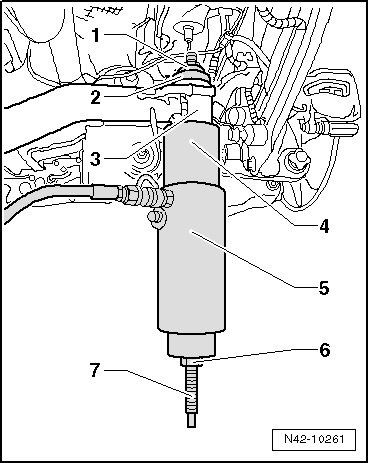 1
2
3
4
5
6
7
N42-10261