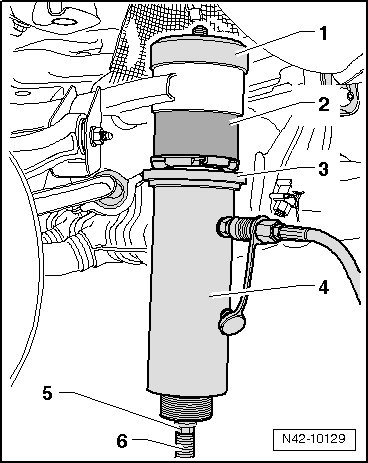 1
2
3
4
5
6
N42-10129