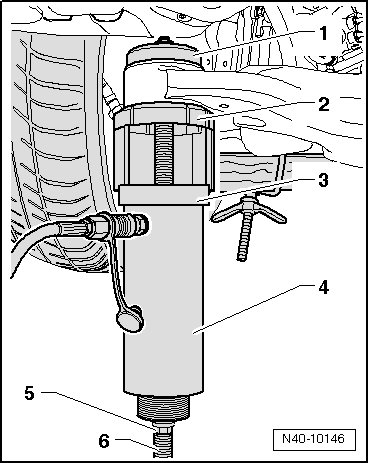 1
2
3
4
5
6
N40-10146