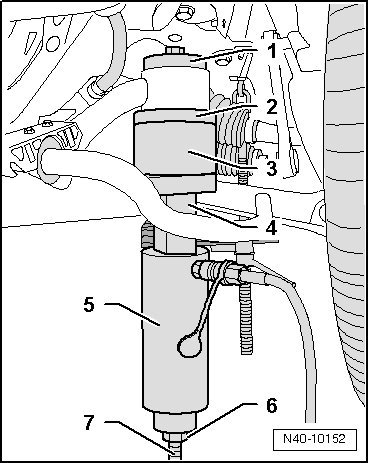 1
2
3
4
5
6
7
N40-10152