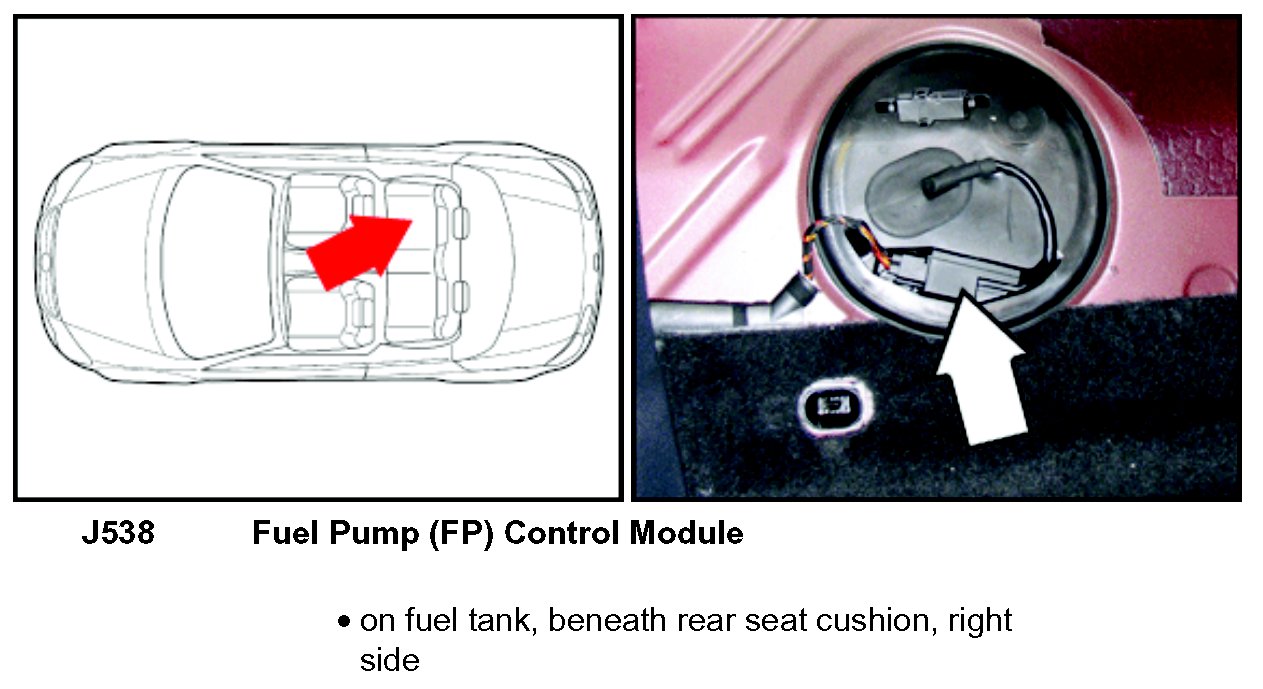 J538 Fuel Pump (FP) Control Module

• on fuel tank, beneath rear seat cushion, right side