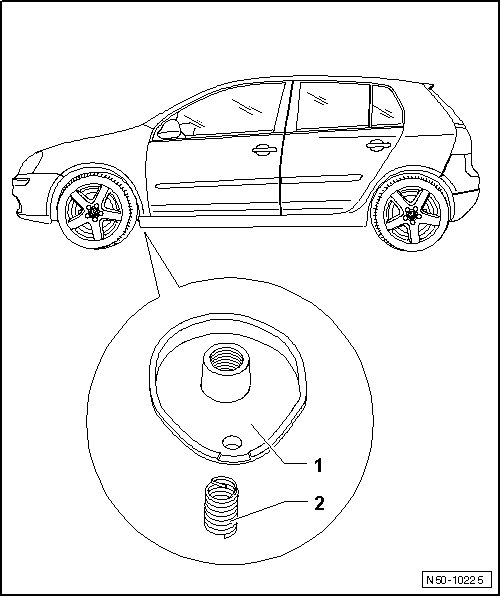 1

2

N50-10225