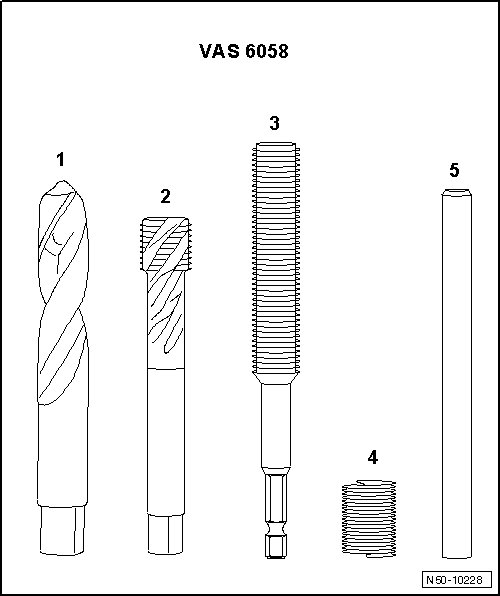 VAS 6058

1

2

3

4

5

N50-10228