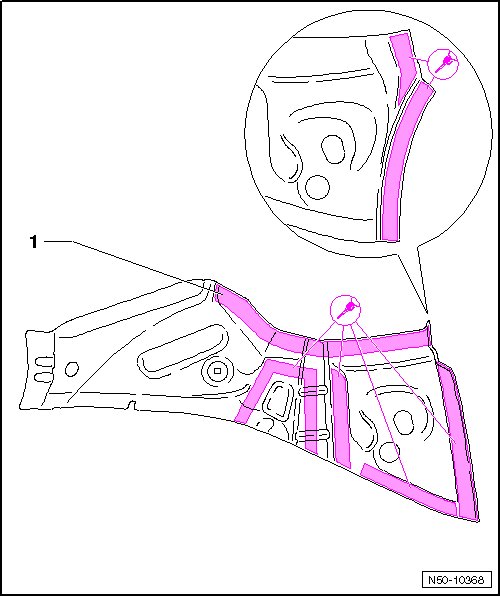 1

N50-10368