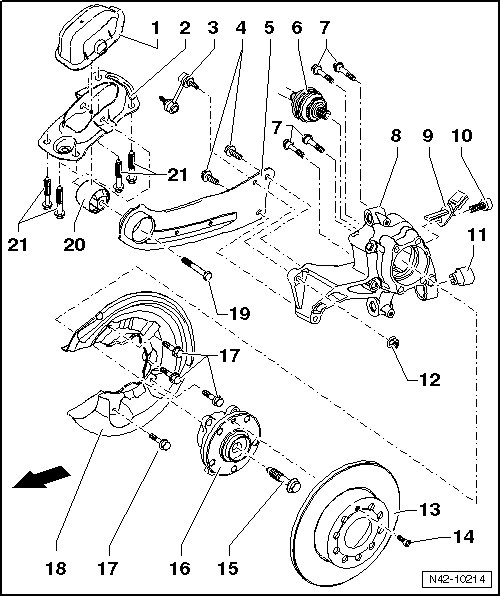 1
2
3
4
5
6
7
7
8
9
10
21
21
20
11
19
17
12
13
14
18
17
16
15
N42-10214