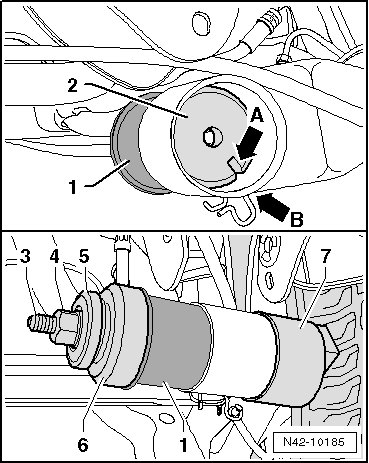 2
A
1
B
3
4
5
7
6
1
N42-10185