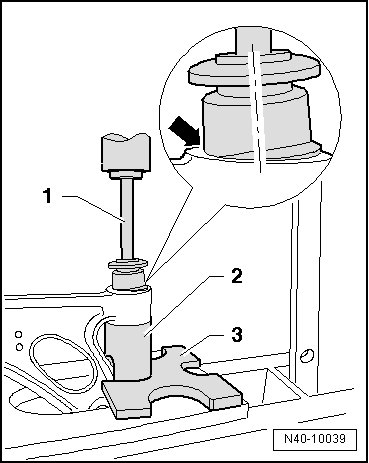 1
2
3
N40-10039