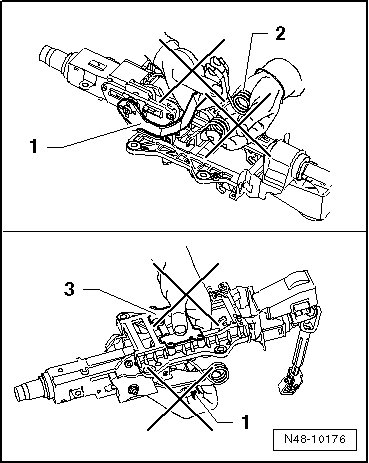 2

1

3

1

N48-10176