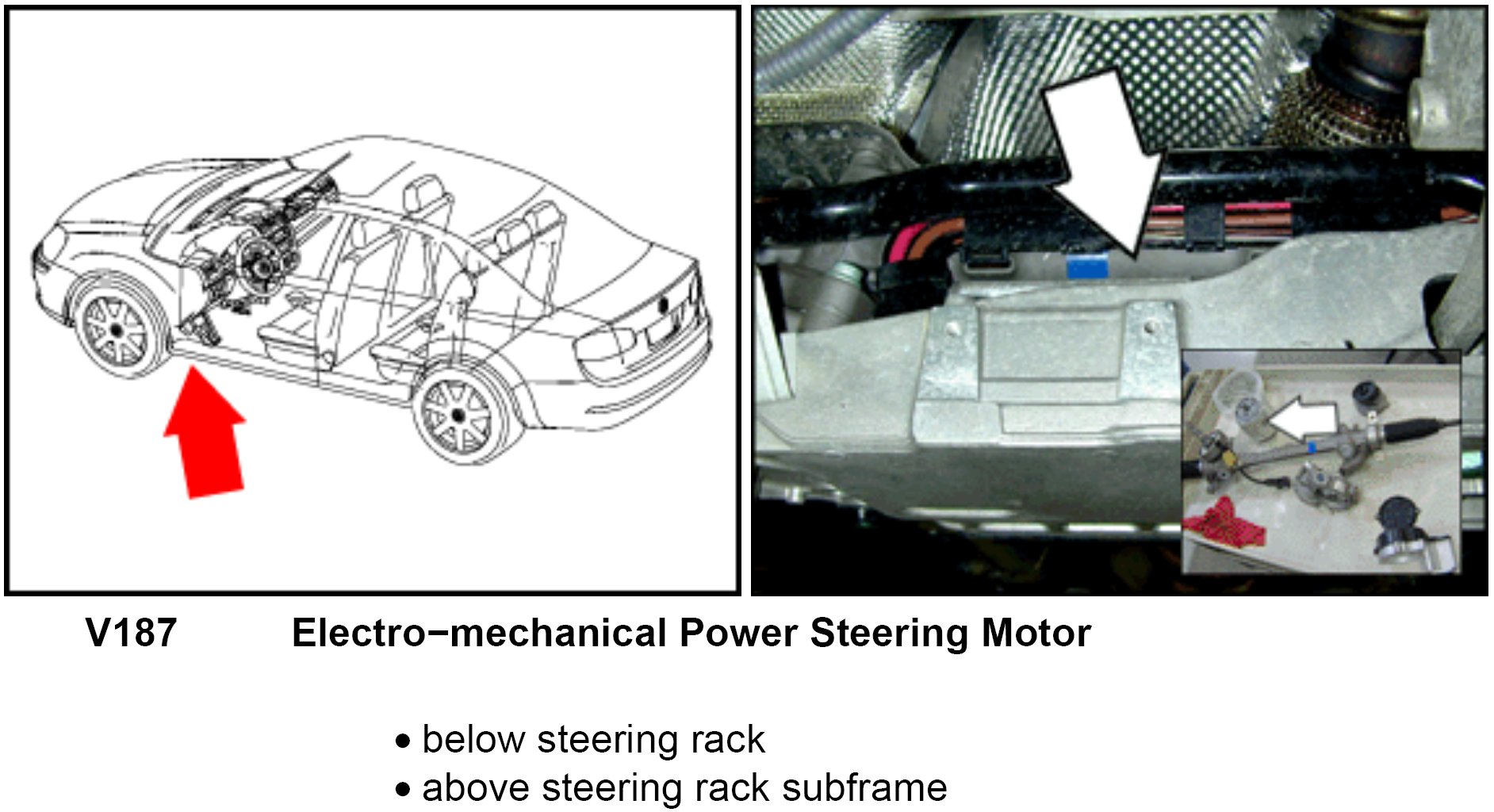 V187 Electro−mechanical Power Steering Motor

• below steering rack
• above steering rack subframe