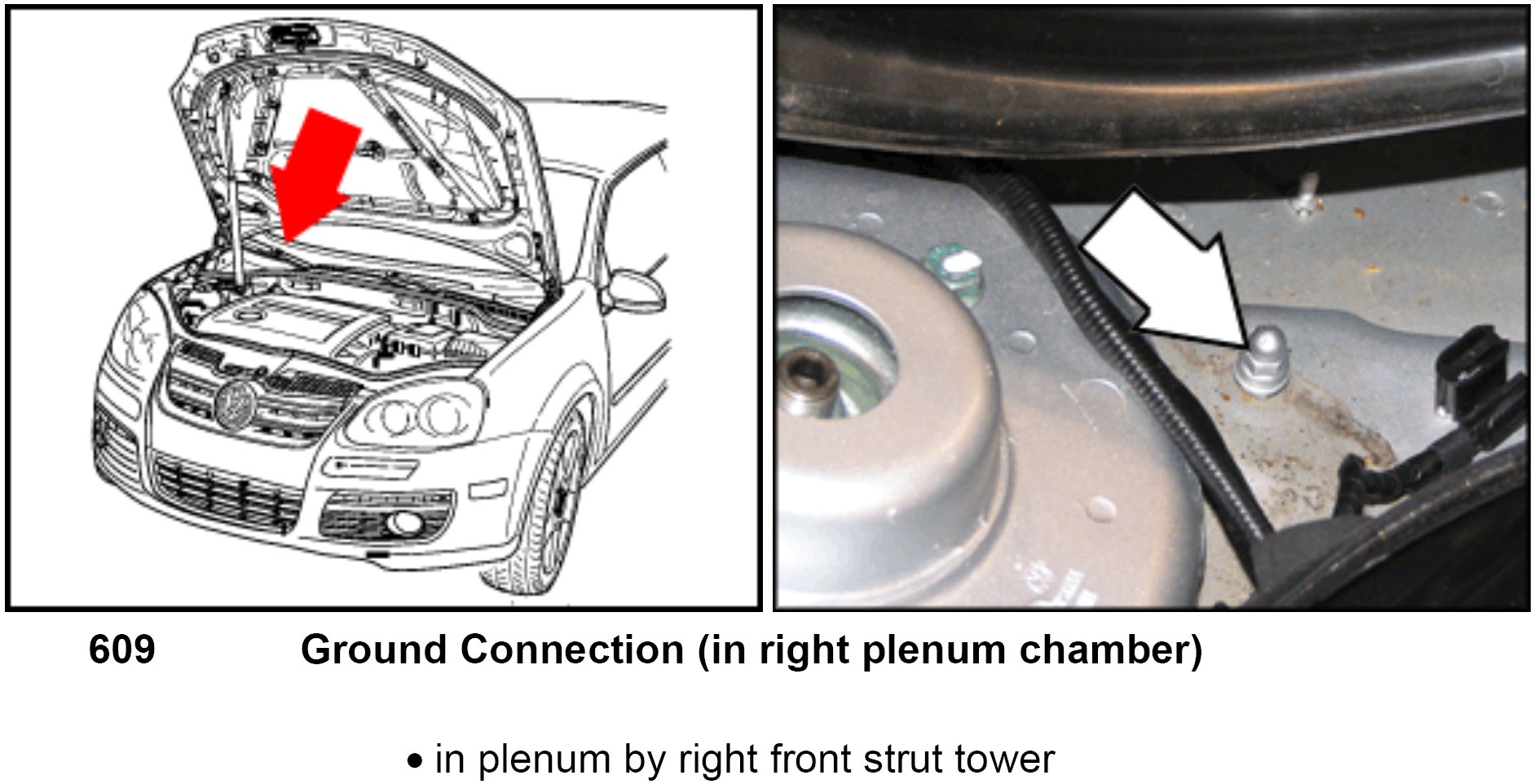 609 Ground Connection (in right plenum chamber)

• in plenum by right front strut tower