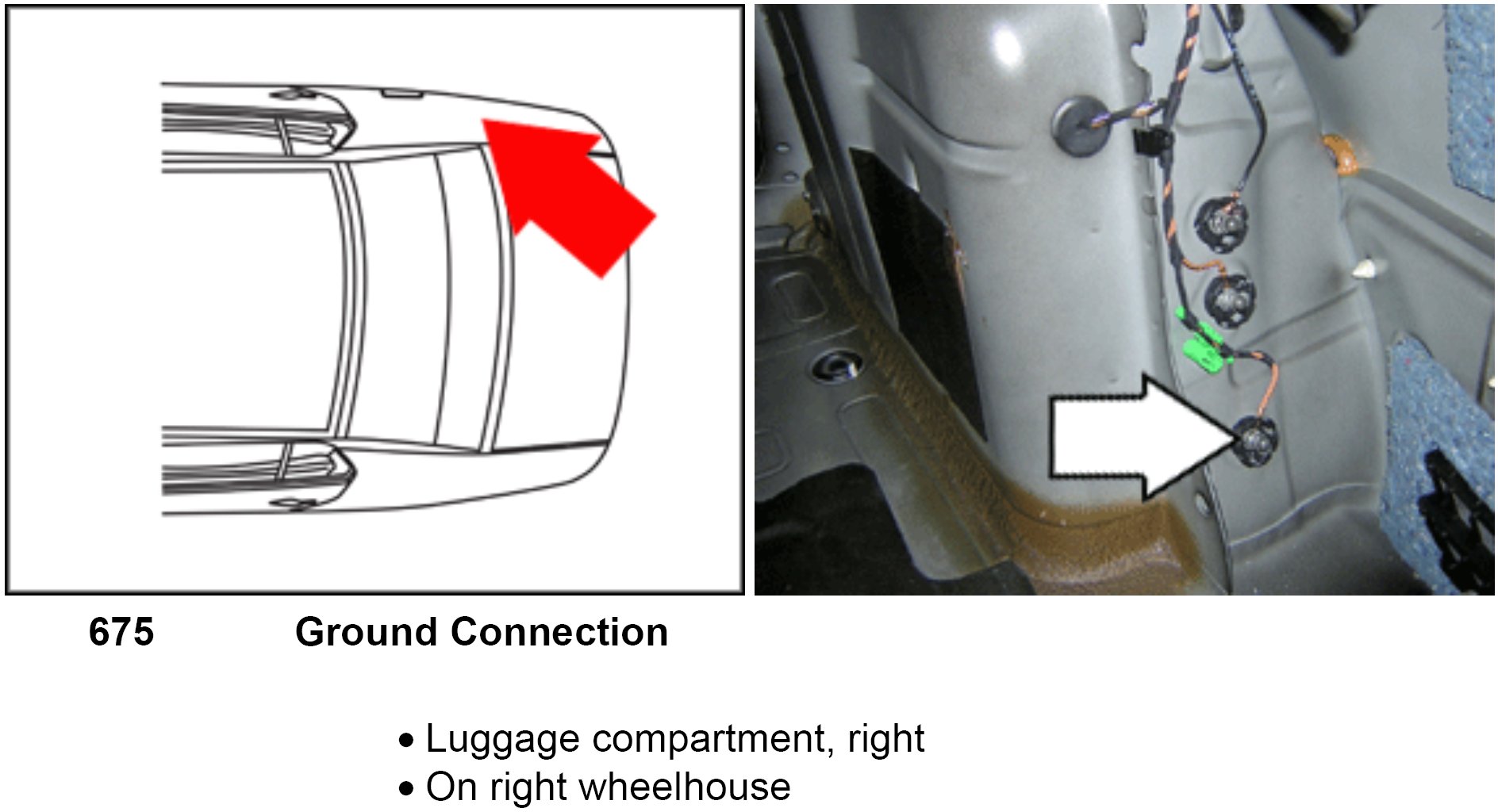 675 Ground Connection

• Luggage compartment, right
• On right wheelhouse