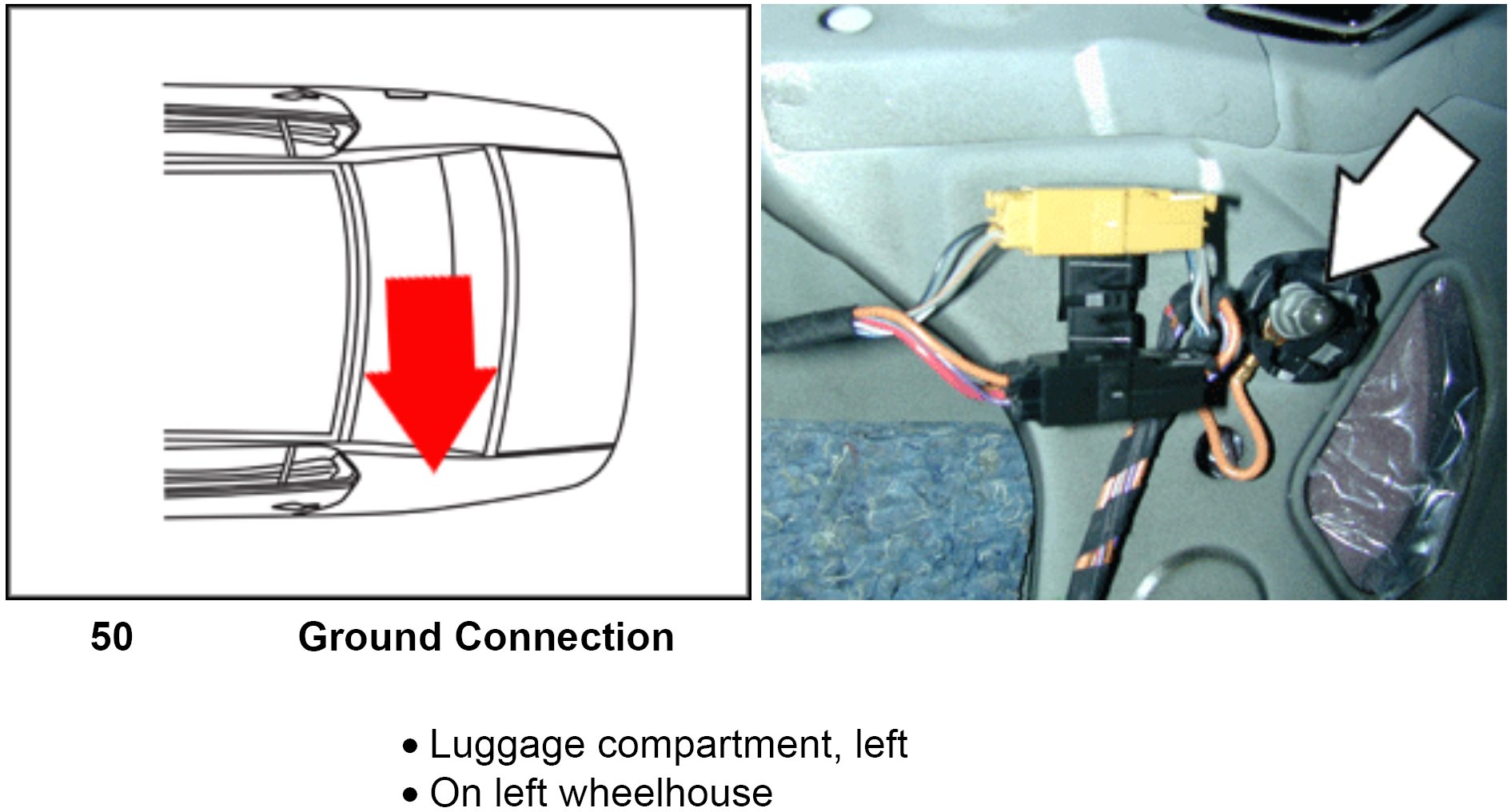 50 Ground Connection

• Luggage compartment, left
• On left wheelhouse