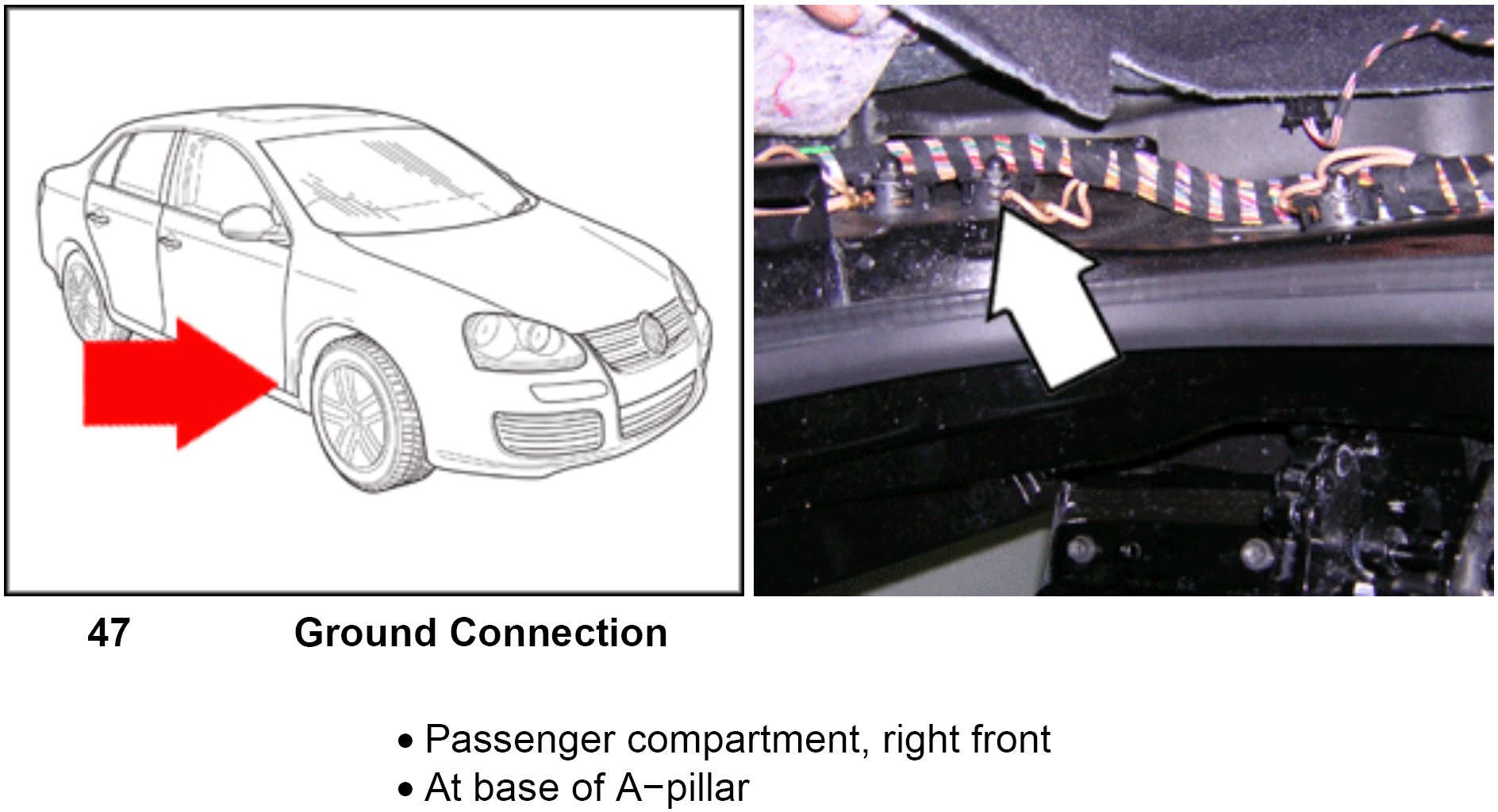 47 Ground Connection

• Passenger compartment, right front
• At base of A−pillar