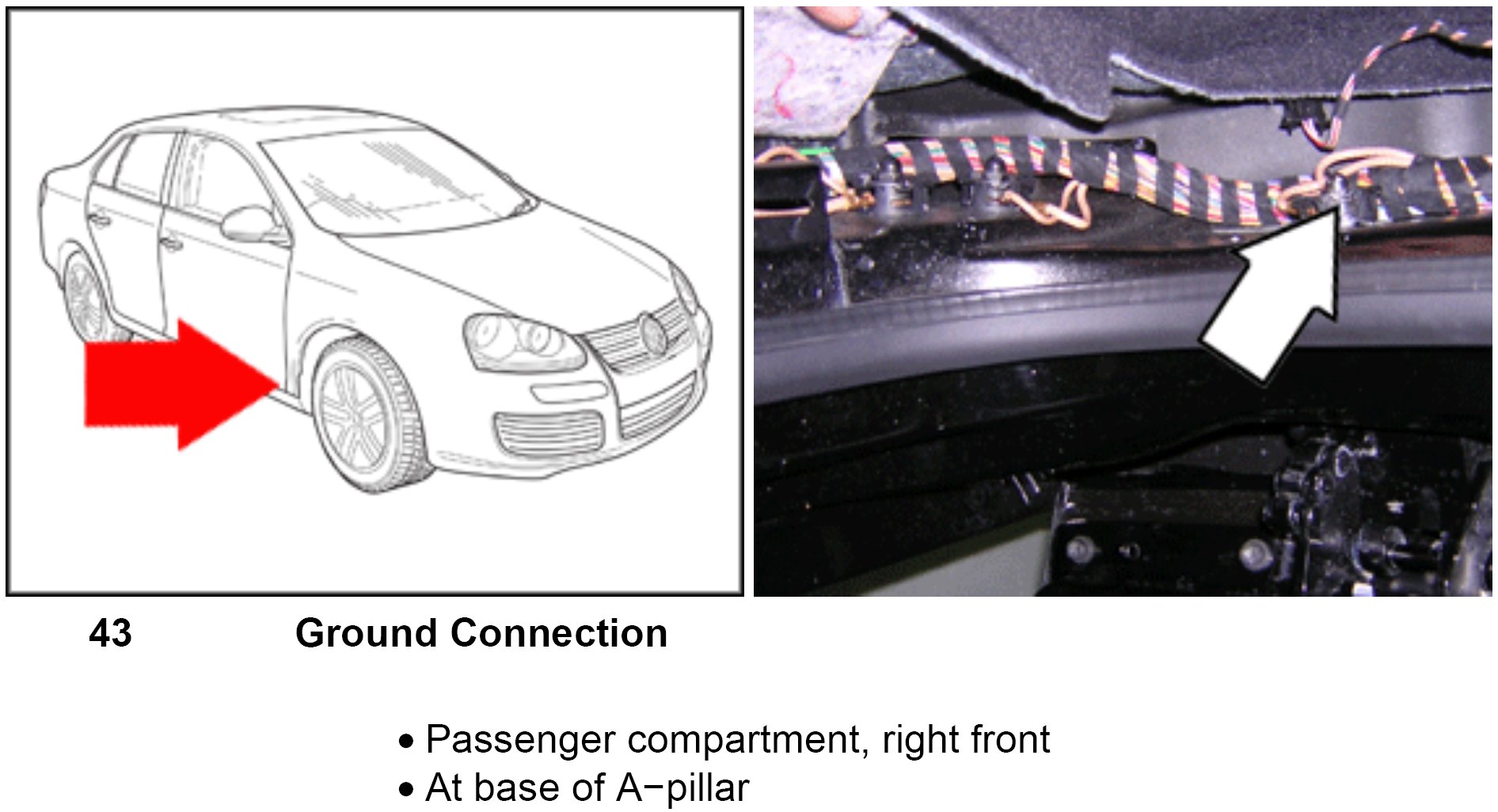 43 Ground Connection

• Passenger compartment, right front
• At base of A−pillar