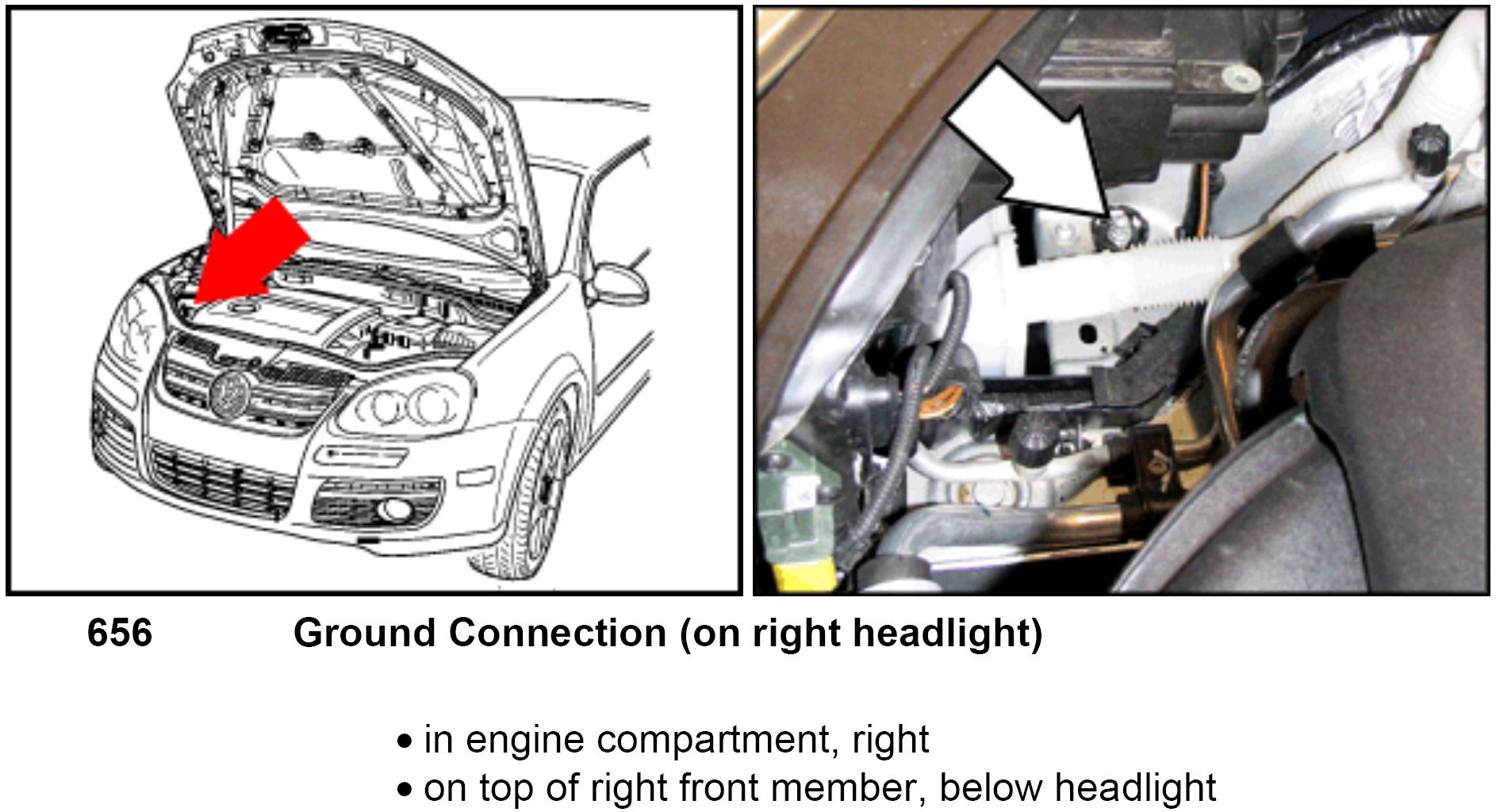 656 Ground Connection (on right headlight)

• in engine compartment, right
• on top of right front member, below headlight