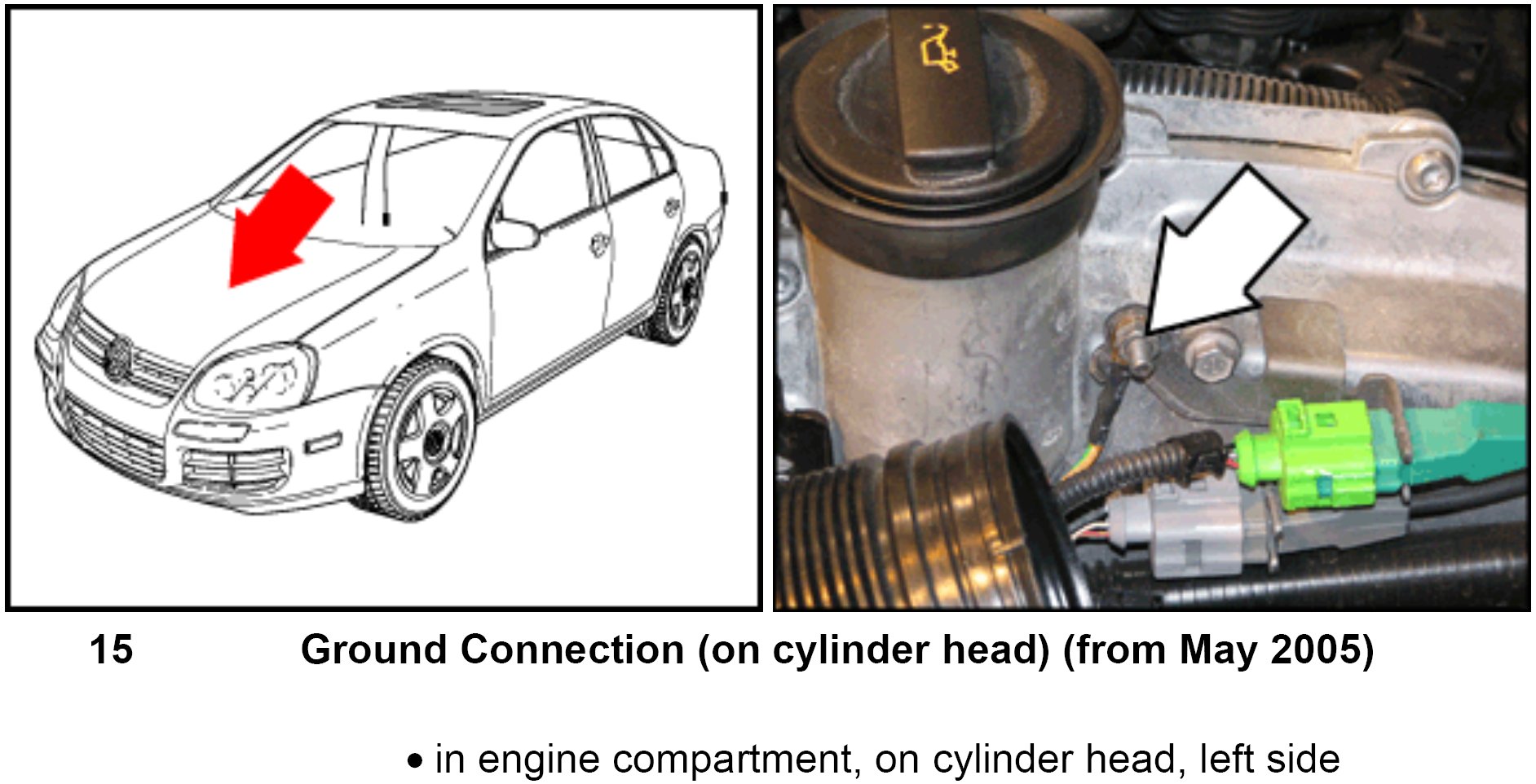 15 Ground Connection (on cylinder head) (from May 2005)

• in engine compartment, on cylinder head, left side