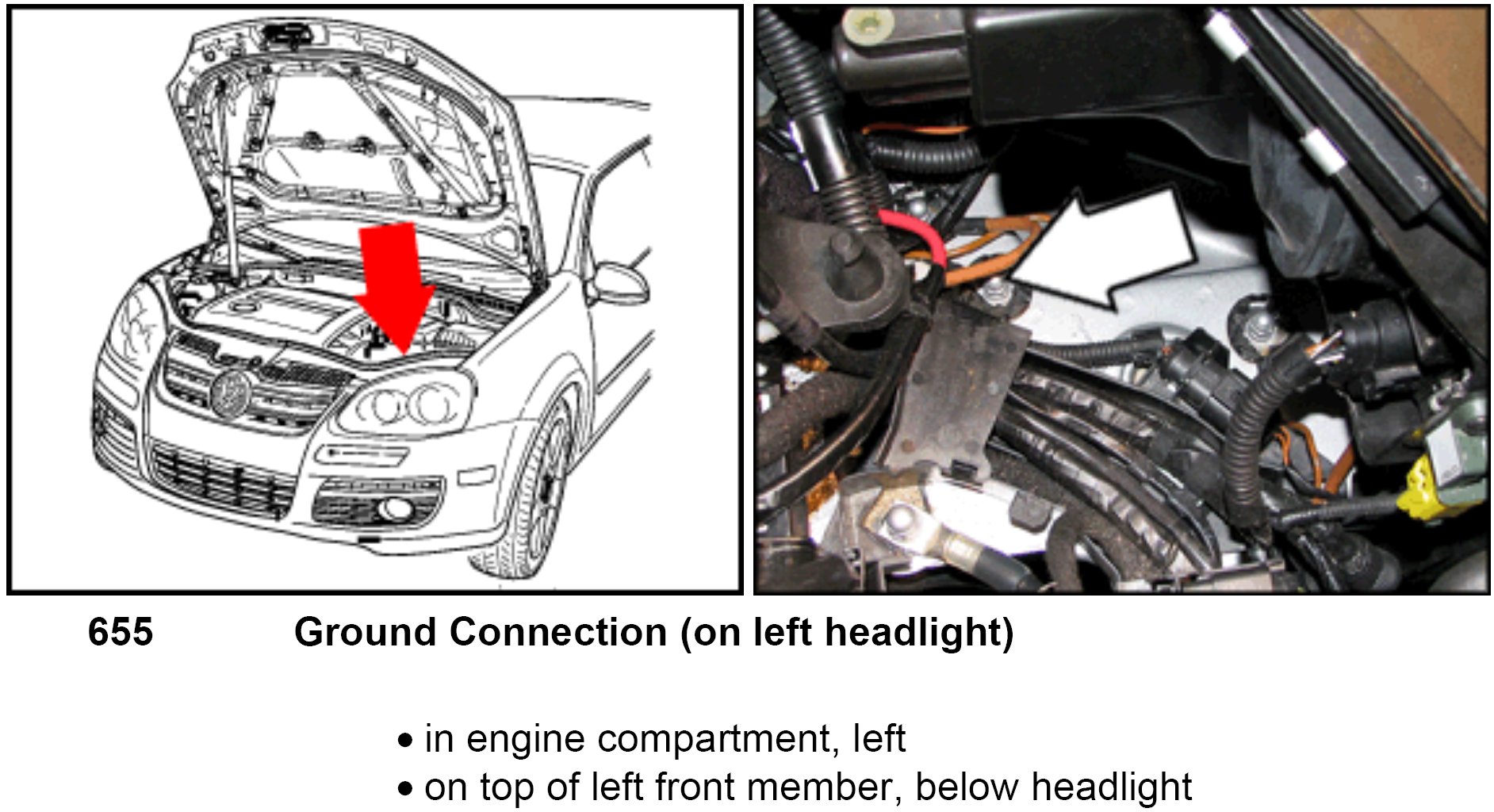 655 Ground Connection (on left headlight)

• in engine compartment, left
• on top of left front member, below headlight