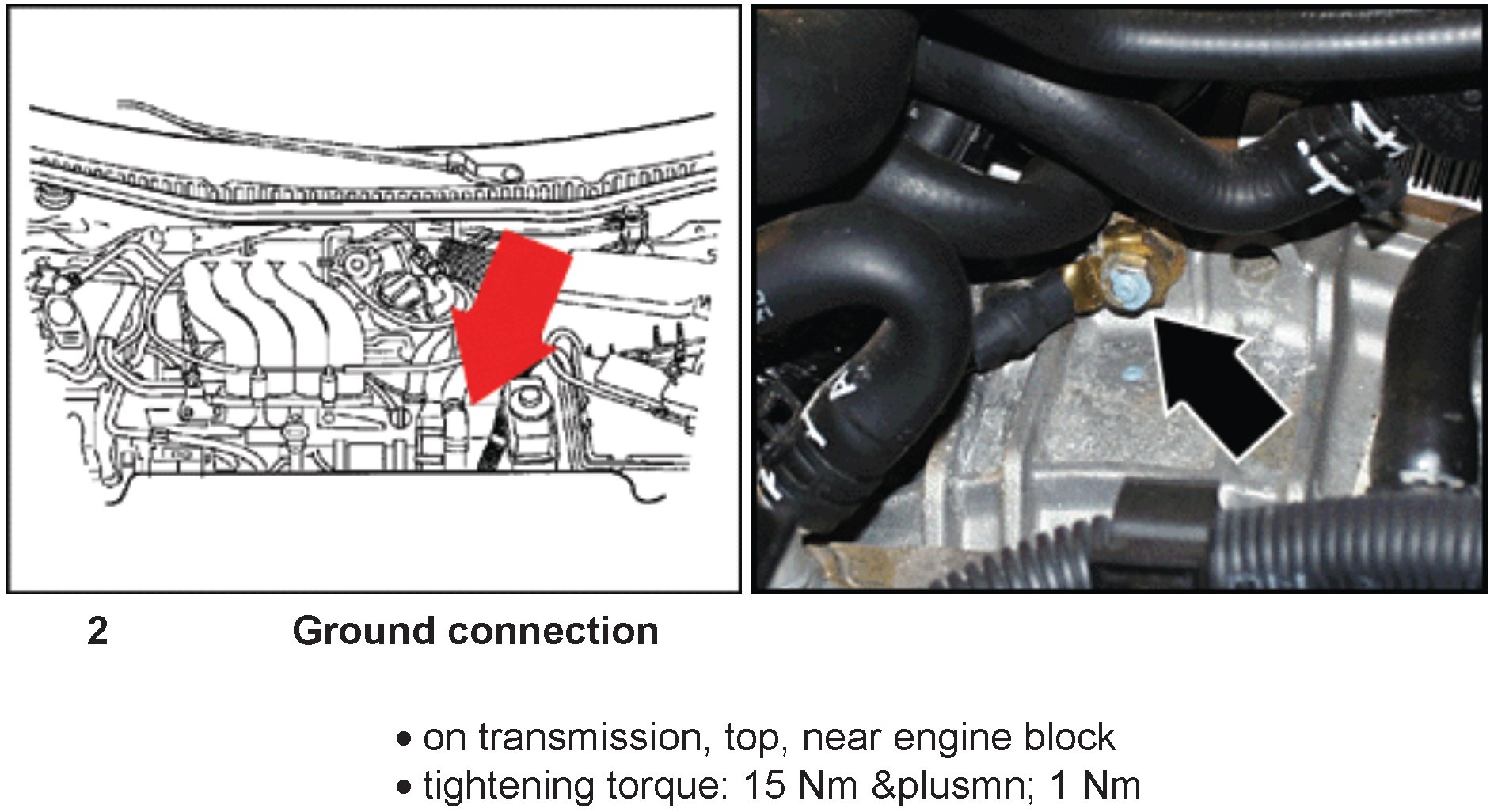 2 Ground connection

• on transmission, top, near engine block
• tightening torque: 15 Nm &plusmn; 1 Nm