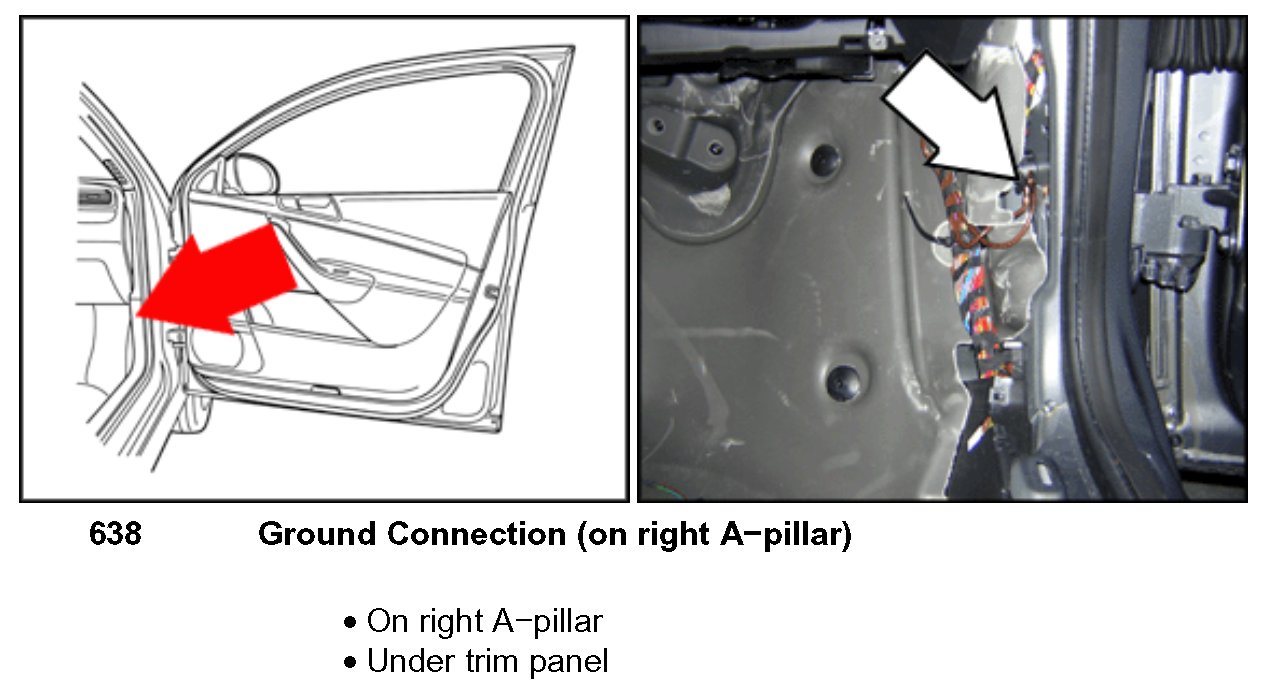 638 Ground Connection (on right A−pillar)

• On right A−pillar
• Under trim panel